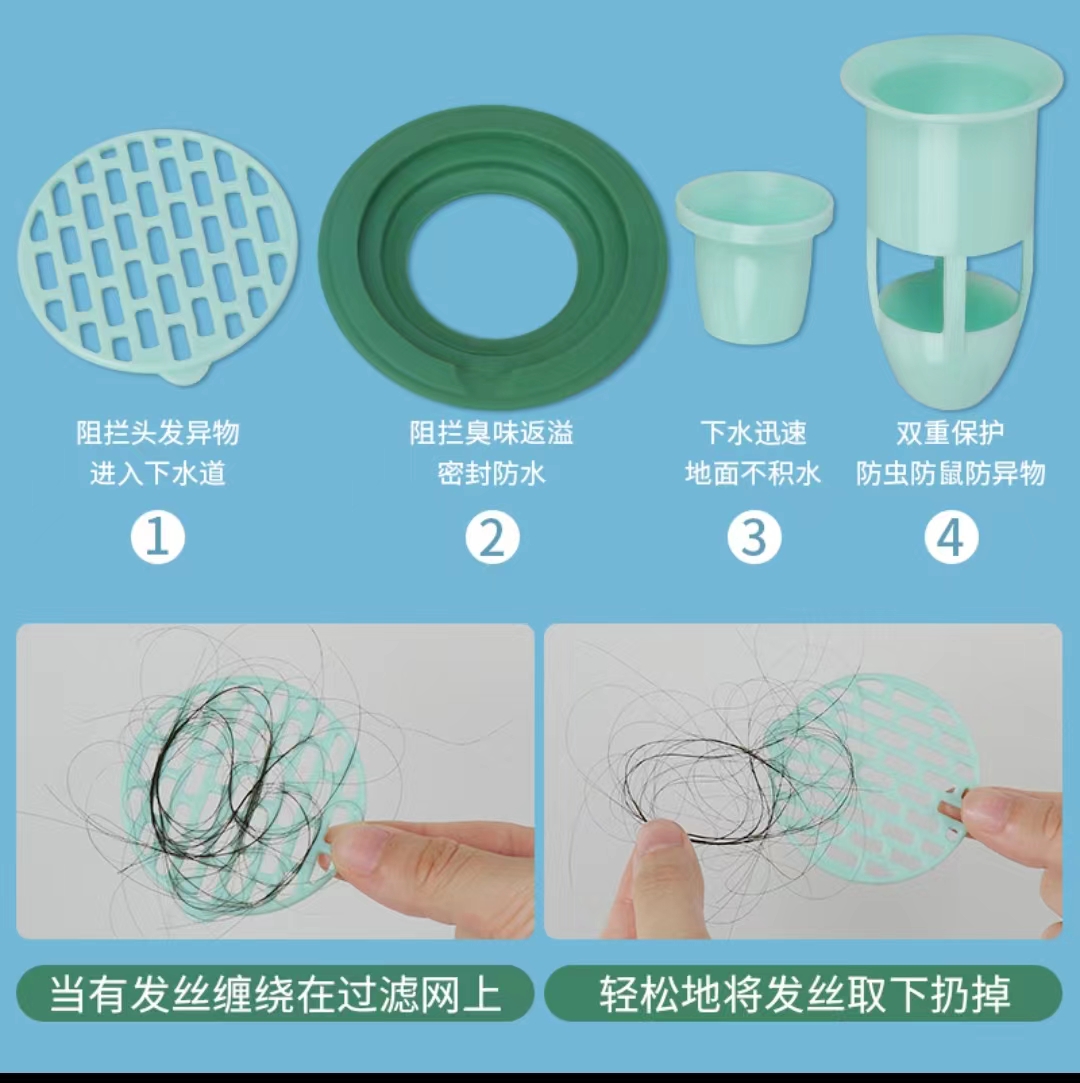 阻拦头发异物
进入下水道

①

阻拦臭味返溢
密封防水

②

下水迅速
地面不积水

③

双重保护
防虫防鼠防异物

④

当有发丝缠绕在过滤网上

轻松地将发丝取下扔掉