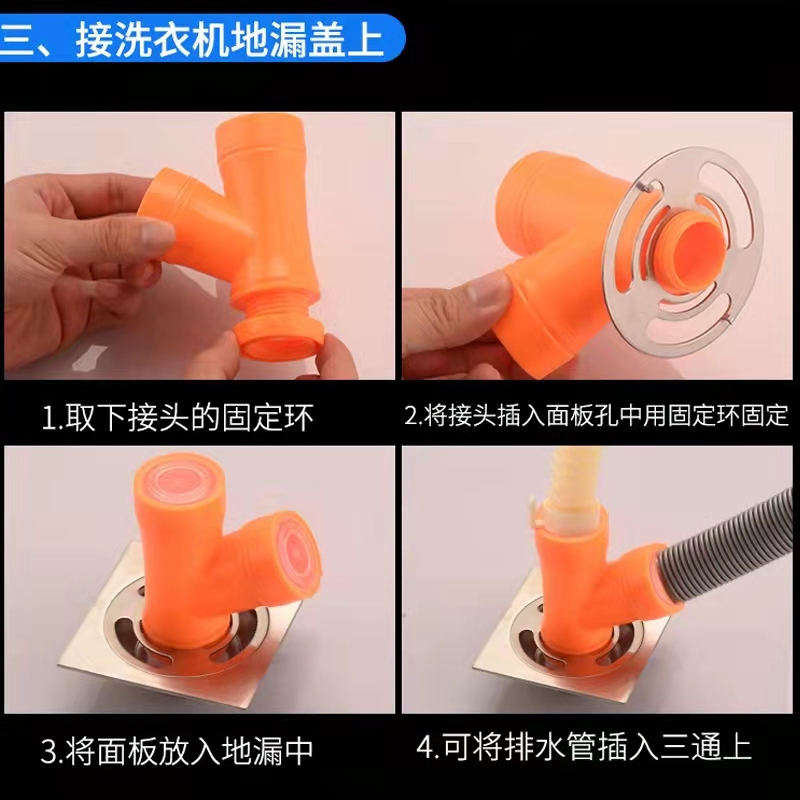 三、接洗衣机地漏盖上

1.取下接头的固定环

2.将接头插入面板孔中用固定环固定

3.将面板放入地漏中

4.可将排水管插入三通上