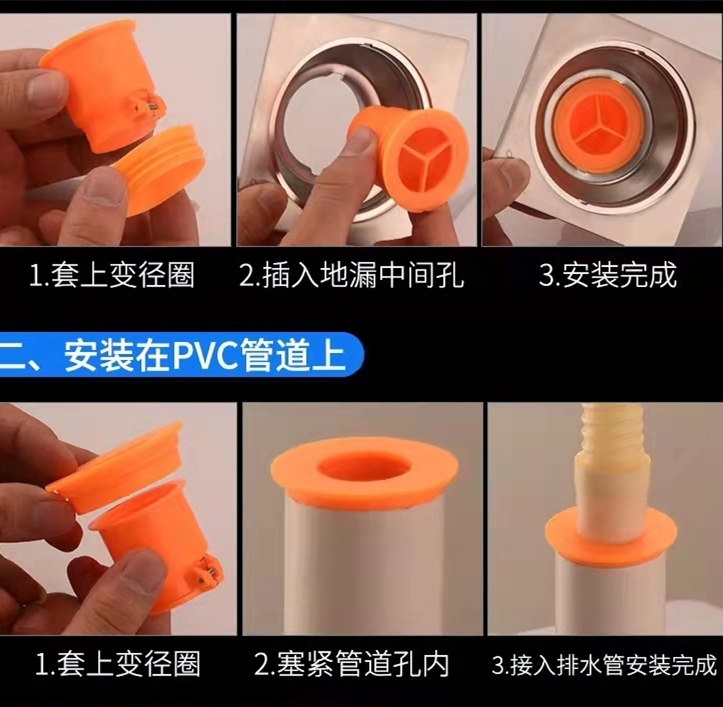 1.套上变径圈

2.插入地漏中间孔

3.安装完成

二、安装在PVC管道上

1.套上变径圈

2.塞紧管道孔内

3.接入排水管安装完成