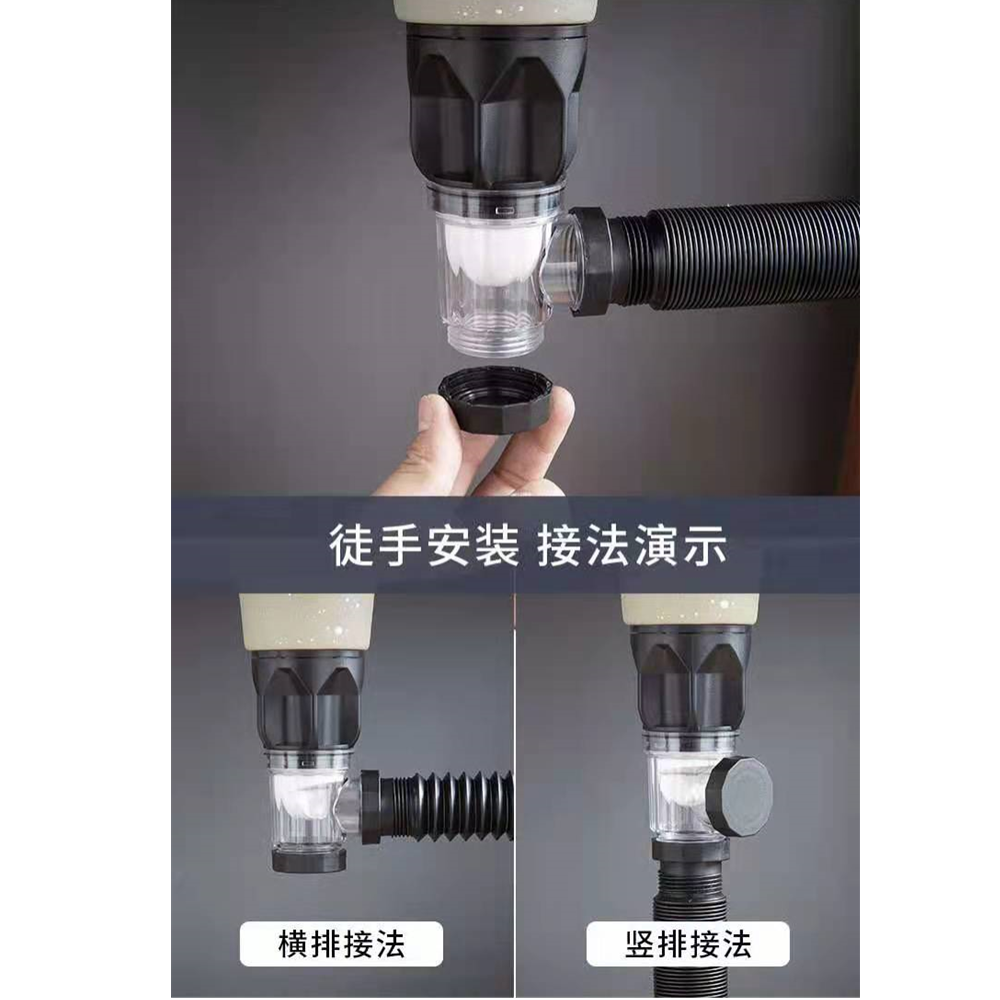 徒手安装 接法演示

横排接法

竖排接法