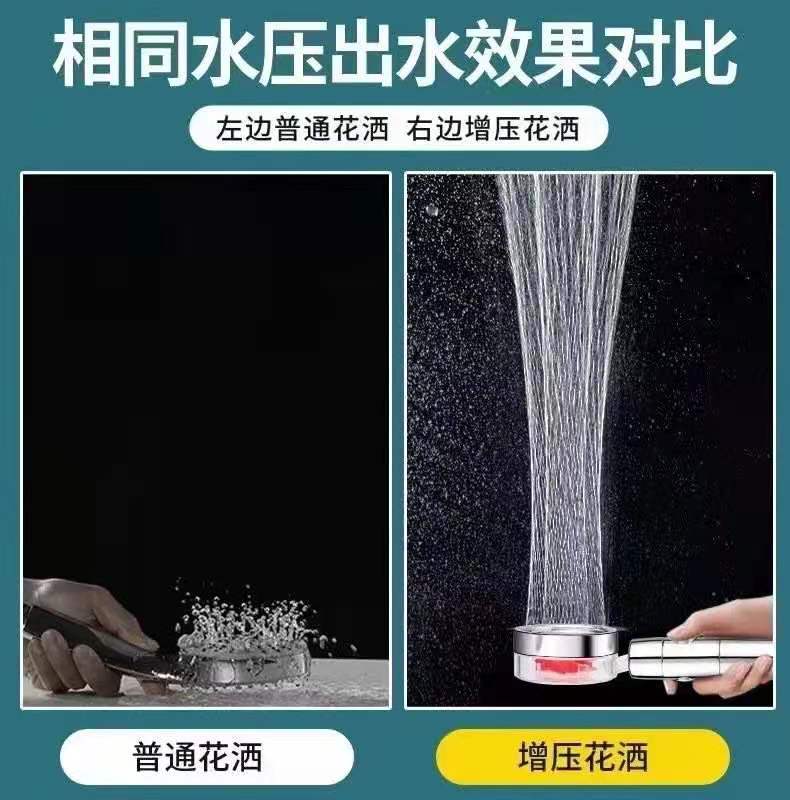 相同水压出水效果对比

左边普通花洒 右边增压花洒

普通花洒

增压花洒