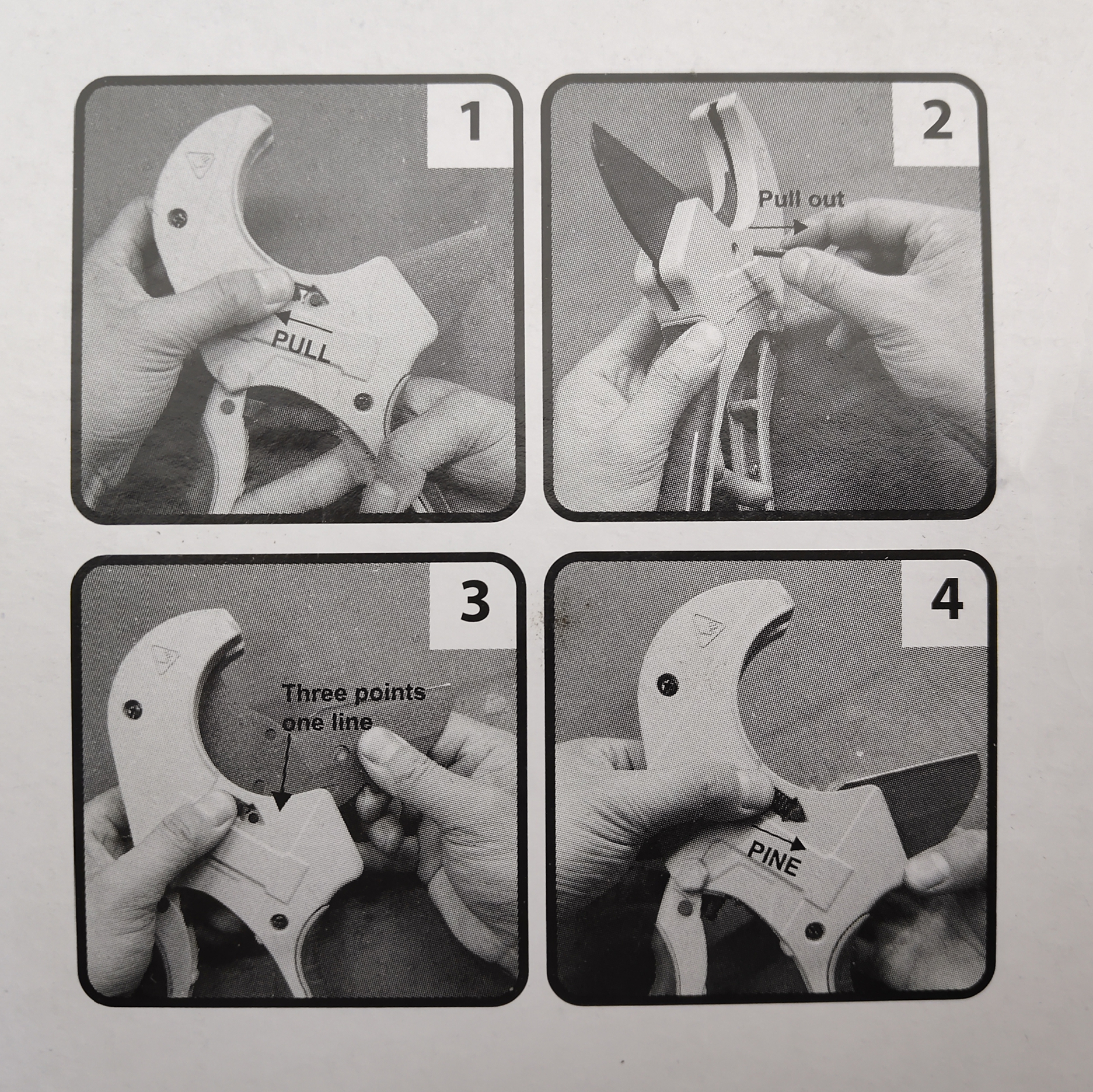 1

PULL

2

Pull out

3

Three points one line

4

PINE